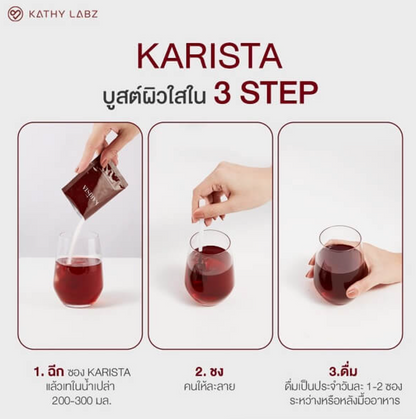 KATHY LABZ

KARISTA
บูสต์ผิวใสใน 3 STEP

KARISTA

1. ฉีก ซอง KARISTA แล้วเทในน้ำเปล่า 200-300 มล.

2. ชง
คนให้ละลาย

3.ดื่ม
ดื่มเป็นประจำวันละ 1-2 ซอง ระหว่างหรือหลังมื้ออาหาร