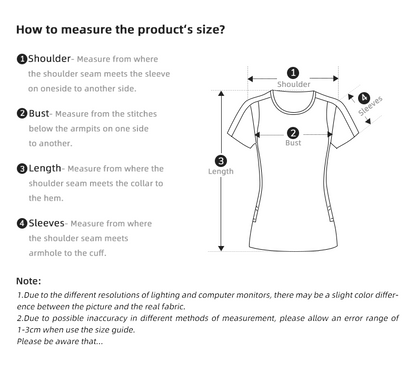 How to measure the product's size?

❶Shoulder- Measure from where the shoulder seam meets the sleeve on oneside to another side.

❷Bust- Measure from the stitches below the armpits on one side to another.

❸Length- Measure from where the shoulder seam meets the collar to the hem.

❹Sleeves- Measure from where the shoulder seam meets armhole to the cuff.

❶
Shoulder
❹
Sleeves
❷
Bust
❸
Length

Note:
1.Due to the different resolutions of lighting and computer monitors, there may be a slight color difference between the picture and the real fabric.
2.Due to possible inaccuracy in different methods of measurement, please allow an error range of 1-3cm when use the size guide.
Please be aware that...